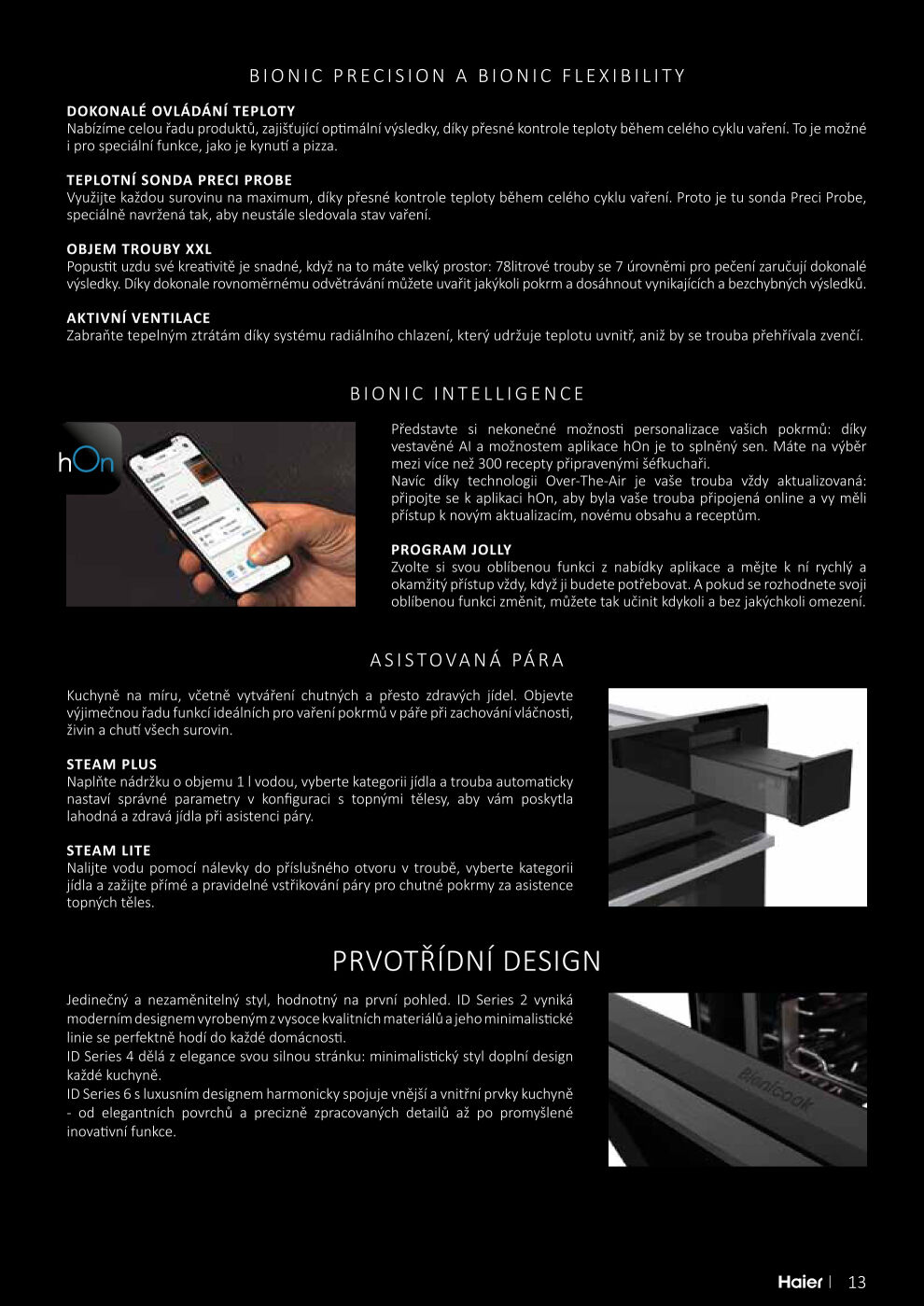 BIONIC PRECISION A BIONIC FLEXIBILITY

DOKONALÉ OVLÁDÁNÍ TEPLOTY
Nabízíme celou řadu produktů, zajišťující optimální výsledky, díky přesné kontrole teploty během celého cyklu vaření. To je možné i pro speciální funkce, jako je kynutí a pizza.

TEPLOTNÍ SONDA PRECI PROBE
Využijte každou surovinu na maximum, díky přesné kontrole teploty během celého cyklu vaření. Proto je tu sonda Preci Probe, speciálně navržená tak, aby neustále sledovala stav vaření.

OBJEM TROUBY XXL
Popustit uzdu své kreativitě je snadné, když na to máte velký prostor: 78litrové trouby se 7 úrovněmi pro pečení zaručují dokonalé výsledky. Díky dokonale rovnoměrnému odvětrávání můžete uvařit jakýkoli pokrm a dosáhnout vynikajících a bezchybných výsledků.

AKTIVNÍ VENTILACE
Zabraňte tepelným ztrátám díky systému radiálního chlazení, který udržuje teplotu uvnitř, aniž by se trouba přehřívala zvenčí.

BIONIC INTELLIGENCE

hOn

Představte si nekonečné možnosti personalizace vašich pokrmů: díky vestavěné AI a možnostem aplikace hOn je to splněný sen. Máte na výběr mezi více než 300 recepty připravenými šéfkuchaři.
Navíc díky technologii Over-The-Air je vaše trouba vždy aktualizovaná: připojte se k aplikaci hOn, aby byla vaše trouba připojená online a vy měli přístup k novým aktualizacím, novému obsahu a receptům.

PROGRAM JOLLY
Zvolte si svou oblíbenou funkci z nabídky aplikace a mějte k ní rychlý a okamžitý přístup vždy, když ji budete potřebovat. A pokud se rozhodnete svoji oblíbenou funkci změnit, můžete tak učinit kdykoli a bez jakýchkoli omezení.

ASISTOVANÁ PÁRA

Kuchyně na míru, včetně vytváření chutných a přesto zdravých jídel. Objevte výjimečnou řadu funkcí ideálních pro vaření pokrmů v páře při zachování vláčnosti, živin a chutí všech surovin.

STEAM PLUS
Naplňte nádržku o objemu 1 l vodou, vyberte kategorii jídla a trouba automaticky nastaví správné parametry v konfiguraci s topnými tělesy, aby vám poskytla lahodná a zdravá jídla při asistenci páry.

STEAM LITE
Nalijte vodu pomocí nálevky do příslušného otvoru v troubě, vyberte kategorii jídla a zažijte přímé a pravidelné vstřikování páry pro chutné pokrmy za asistence topných těles.

PRVOTŘÍDNÍ DESIGN

Jedinečný a nezaměnitelný styl, hodnotný na první pohled. ID Series 2 vyniká moderním designem vyrobeným z vysoce kvalitních materiálů a jeho minimalistické linie se perfektně hodí do každé domácnosti.
ID Series 4 dělá z elegance svou silnou stránku: minimalistický styl doplní design každé kuchyně.
ID Series 6 s luxusním designem harmonicky spojuje vnější a vnitřní prvky kuchyně - od elegantních povrchů a precizně zpracovaných detailů až po promyšlené inovativní funkce.

Bionicook

Haier | 13